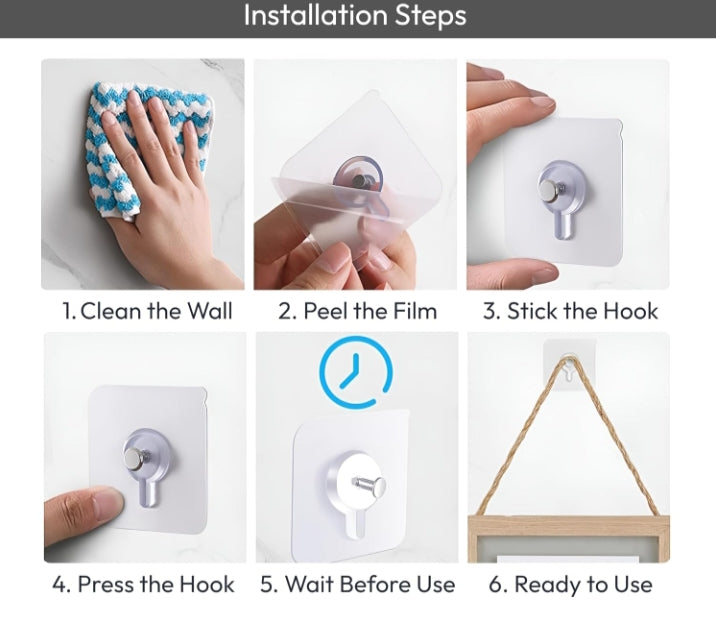 Installation Steps

1. Clean the Wall

2. Peel the Film

3. Stick the Hook

4. Press the Hook

5. Wait Before Use

6. Ready to Use