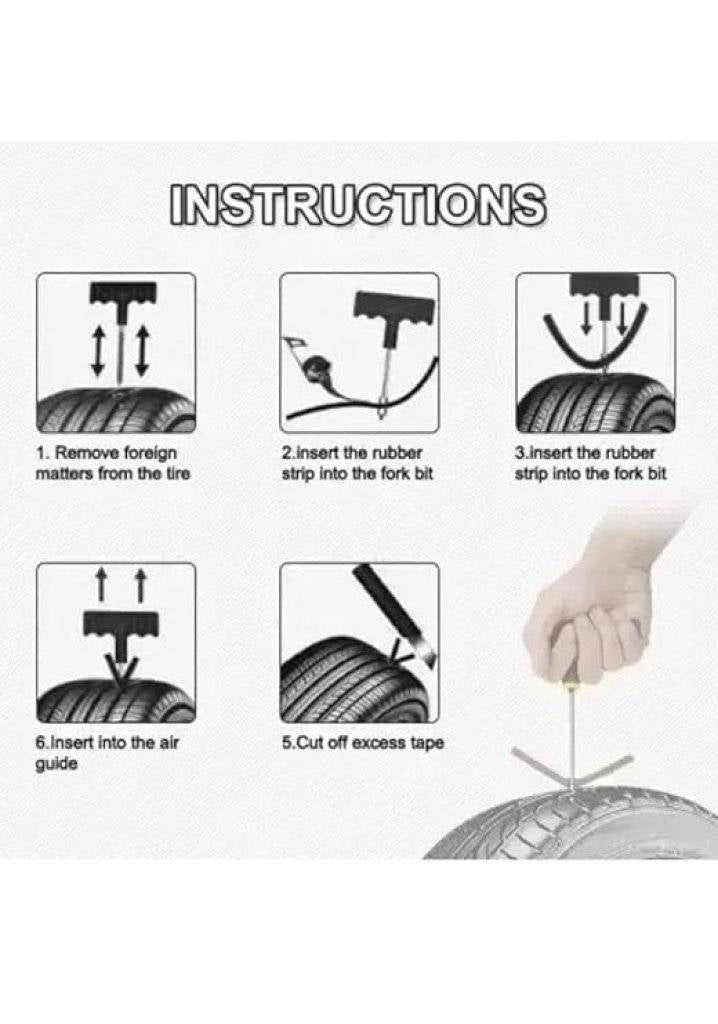 INSTRUCTIONS

1. Remove foreign matters from the tire

2.insert the rubber strip into the fork bit

3.insert the rubber strip into the fork bit

6.Insert into the air guide

5.Cut off excess tape