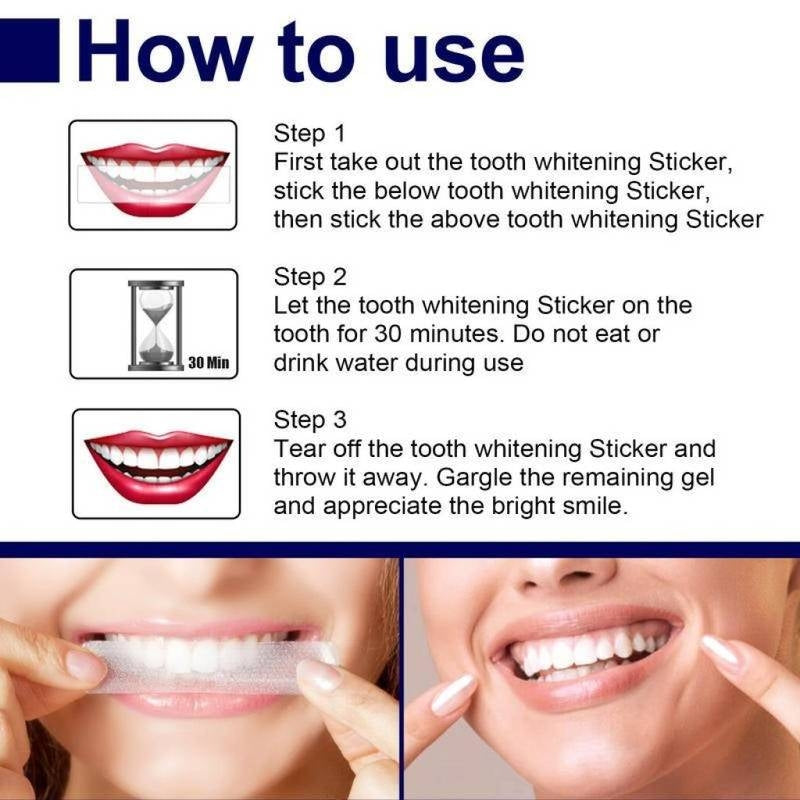 How to use

Step 1
First take out the tooth whitening Sticker, stick the below tooth whitening Sticker, then stick the above tooth whitening Sticker

30 Min

Step 2
Let the tooth whitening Sticker on the tooth for 30 minutes. Do not eat or drink water during use

Step 3
Tear off the tooth whitening Sticker and throw it away. Gargle the remaining gel and appreciate the bright smile.