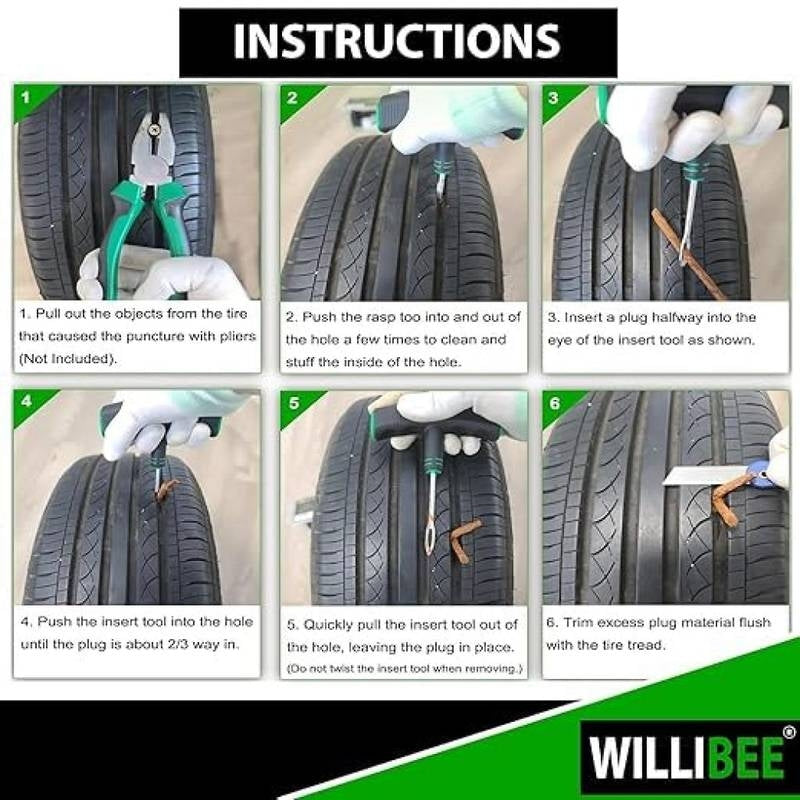 INSTRUCTIONS

1

1. Pull out the objects from the tire that caused the puncture with pliers (Not Included).

2

2. Push the rasp too into and out of the hole a few times to clean and stuff the inside of the hole.

3

3. Insert a plug halfway into the eye of the insert tool as shown.

4

4. Push the insert tool into the hole until the plug is about 2/3 way in.

5

5. Quickly pull the insert tool out of the hole, leaving the plug in place. (Do not twist the insert tool when removing.)

6

6. Trim excess plug material flush with the tire tread.

WILLIBEE®